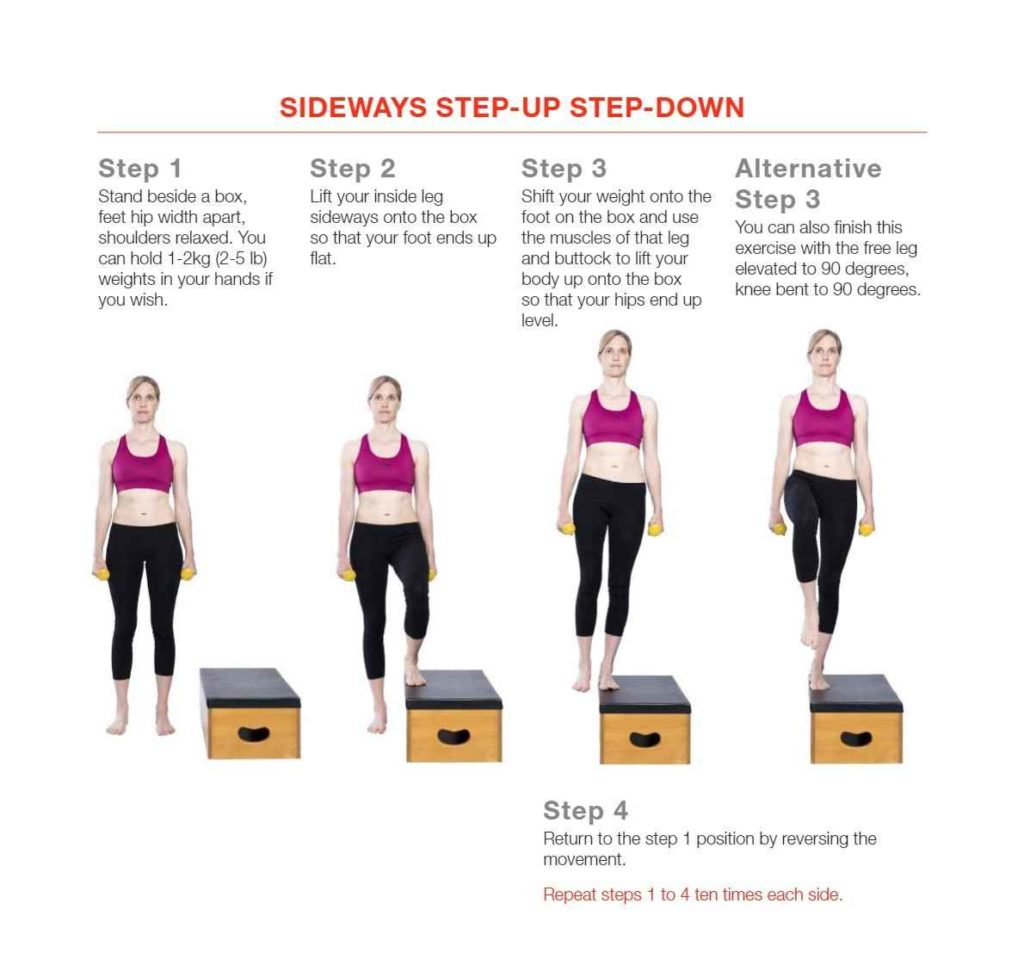 SIDEWAYS STEP-UP STEP-DOWN

Step 1
Stand beside a box, feet hip width apart, shoulders relaxed. You can hold 1-2kg (2-5 lb) weights in your hands if you wish.

Step 2
Lift your inside leg sideways onto the box so that your foot ends up flat.

Step 3
Shift your weight onto the foot on the box and use the muscles of that leg and buttock to lift your body up onto the box so that your hips end up level.

Alternative Step 3
You can also finish this exercise with the free leg elevated to 90 degrees, knee bent to 90 degrees.

Step 4
Return to the step 1 position by reversing the movement.

Repeat steps 1 to 4 ten times each side.