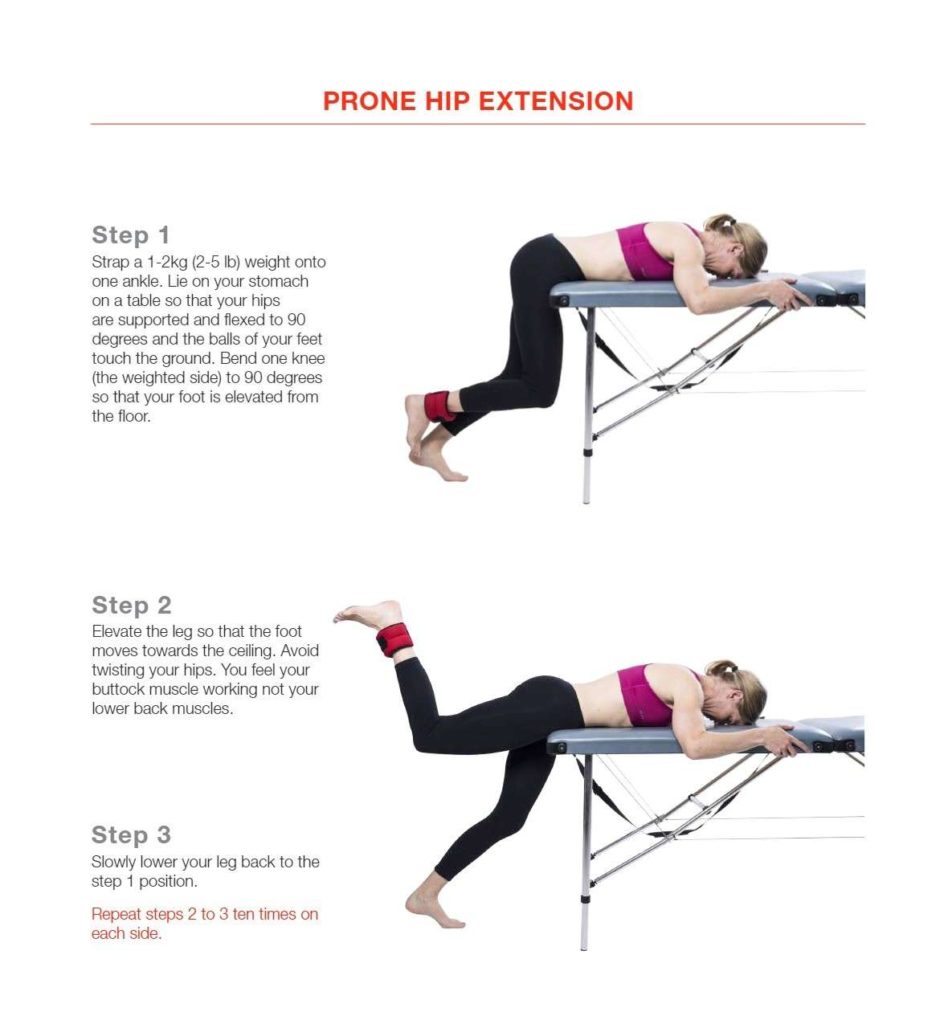 PRONE HIP EXTENSION

Step 1
Strap a 1-2kg (2-5 lb) weight onto one ankle. Lie on your stomach on a table so that your hips are supported and flexed to 90 degrees and the balls of your feet touch the ground. Bend one knee (the weighted side) to 90 degrees so that your foot is elevated from the floor.

Step 2
Elevate the leg so that the foot moves towards the ceiling. Avoid twisting your hips. You feel your buttock muscle working not your lower back muscles.

Step 3
Slowly lower your leg back to the step 1 position.

Repeat steps 2 to 3 ten times on each side.