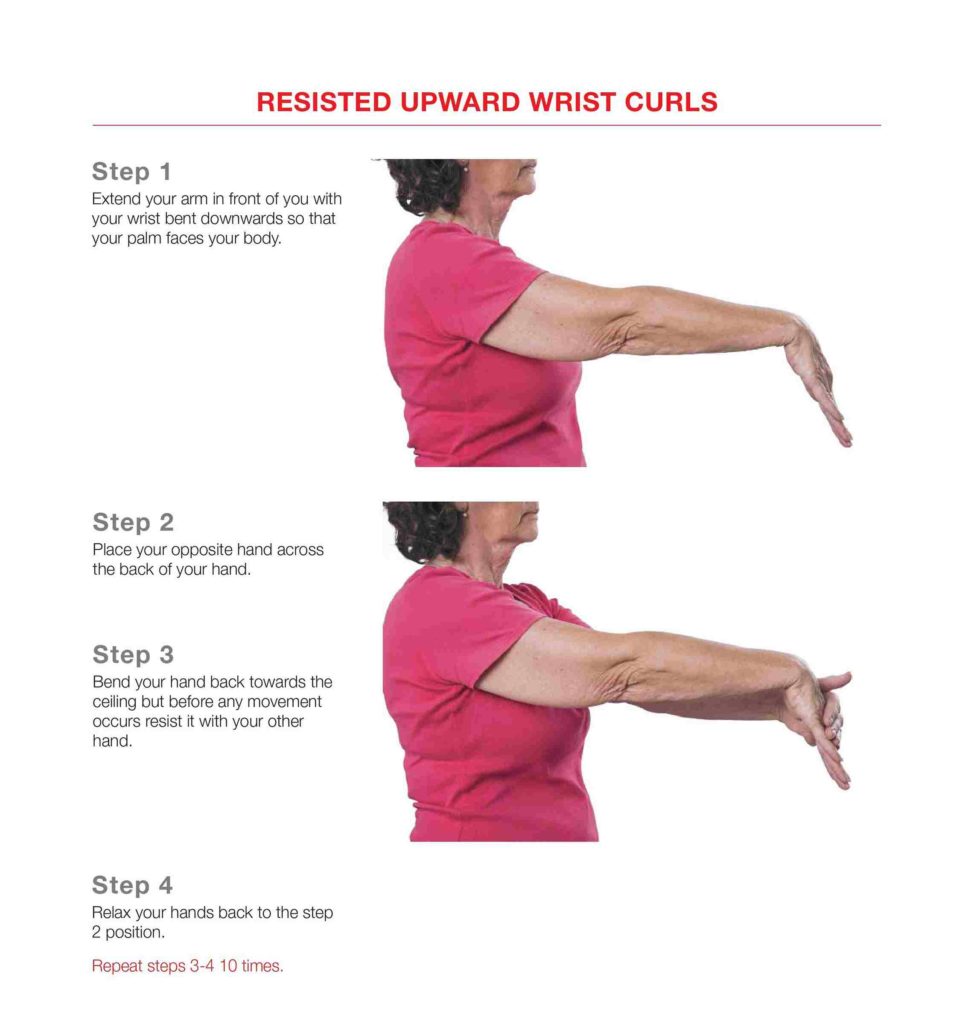 RESISTED UPWARD WRIST CURLS

Step 1

Extend your arm in front of you with your wrist bent downwards so that your palm faces your body.

Step 2

Place your opposite hand across the back of your hand.

Step 3

Bend your hand back towards the ceiling but before any movement occurs resist it with your other hand.

Step 4

Relax your hands back to the step 2 position.

Repeat steps 3-4 10 times.