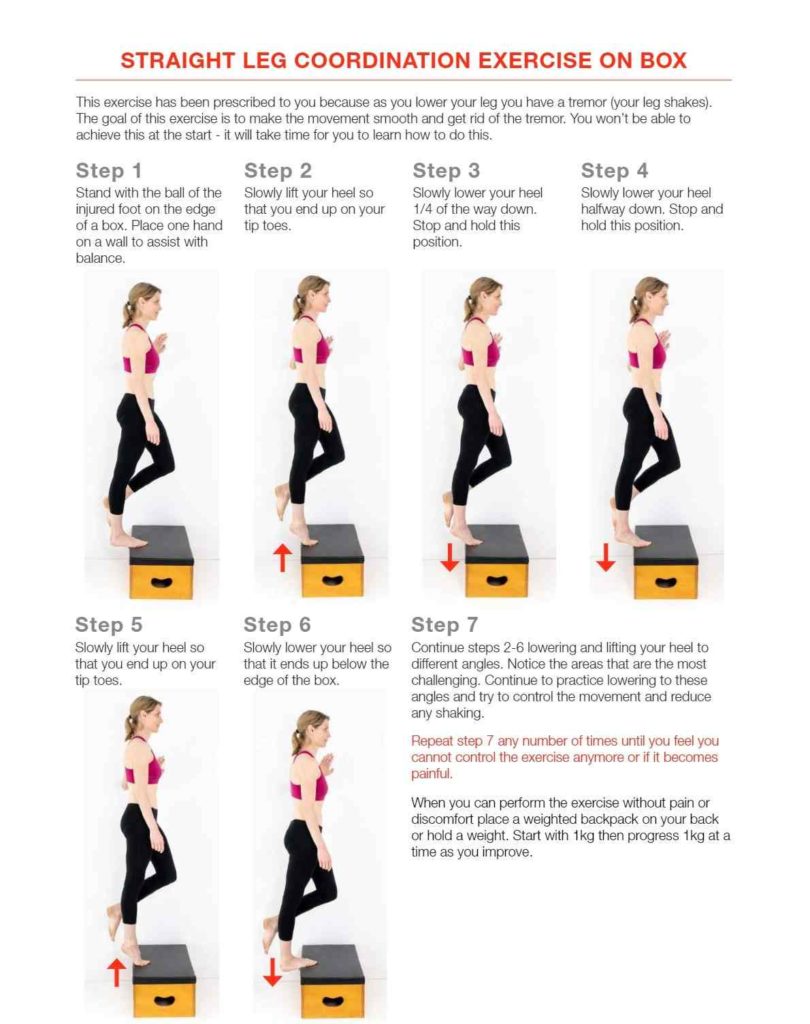 STRAIGHT LEG COORDINATION EXERCISE ON BOX

This exercise has been prescribed to you because as you lower your leg you have a tremor (your leg shakes). The goal of this exercise is to make the movement smooth and get rid of the tremor. You won't be able to achieve this at the start - it will take time for you to learn how to do this.

Step 1
Stand with the ball of the injured foot on the edge of a box. Place one hand on a wall to assist with balance.

Step 2
Slowly lift your heel so that you end up on your tip toes.

Step 3
Slowly lower your heel 1/4 of the way down. Stop and hold this position.

Step 4
Slowly lower your heel halfway down. Stop and hold this position.

Step 5
Slowly lift your heel so that you end up on your tip toes.

Step 6
Slowly lower your heel so that it ends up below the edge of the box.

Step 7
Continue steps 2-6 lowering and lifting your heel to different angles. Notice the areas that are the most challenging. Continue to practice lowering to these angles and try to control the movement and reduce any shaking.

Repeat step 7 any number of times until you feel you cannot control the exercise anymore or if it becomes painful.

When you can perform the exercise without pain or discomfort place a weighted backpack on your back or hold a weight. Start with 1kg then progress 1kg at a time as you improve.