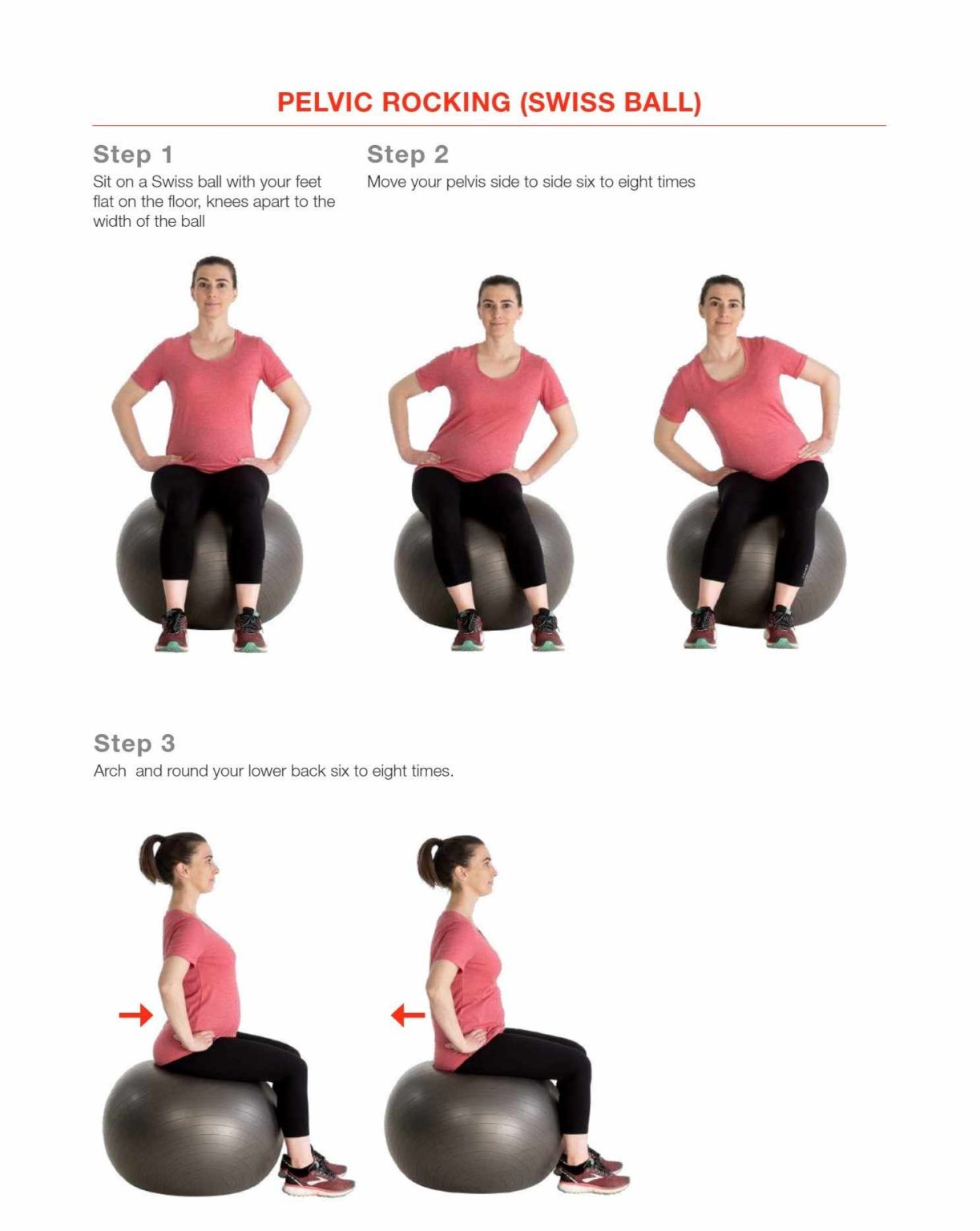 PELVIC ROCKING (SWISS BALL)

Step 1
Sit on a Swiss ball with your feet flat on the floor, knees apart to the width of the ball

Step 2
Move your pelvis side to side six to eight times

Step 3
Arch  and round your lower back six to eight times.