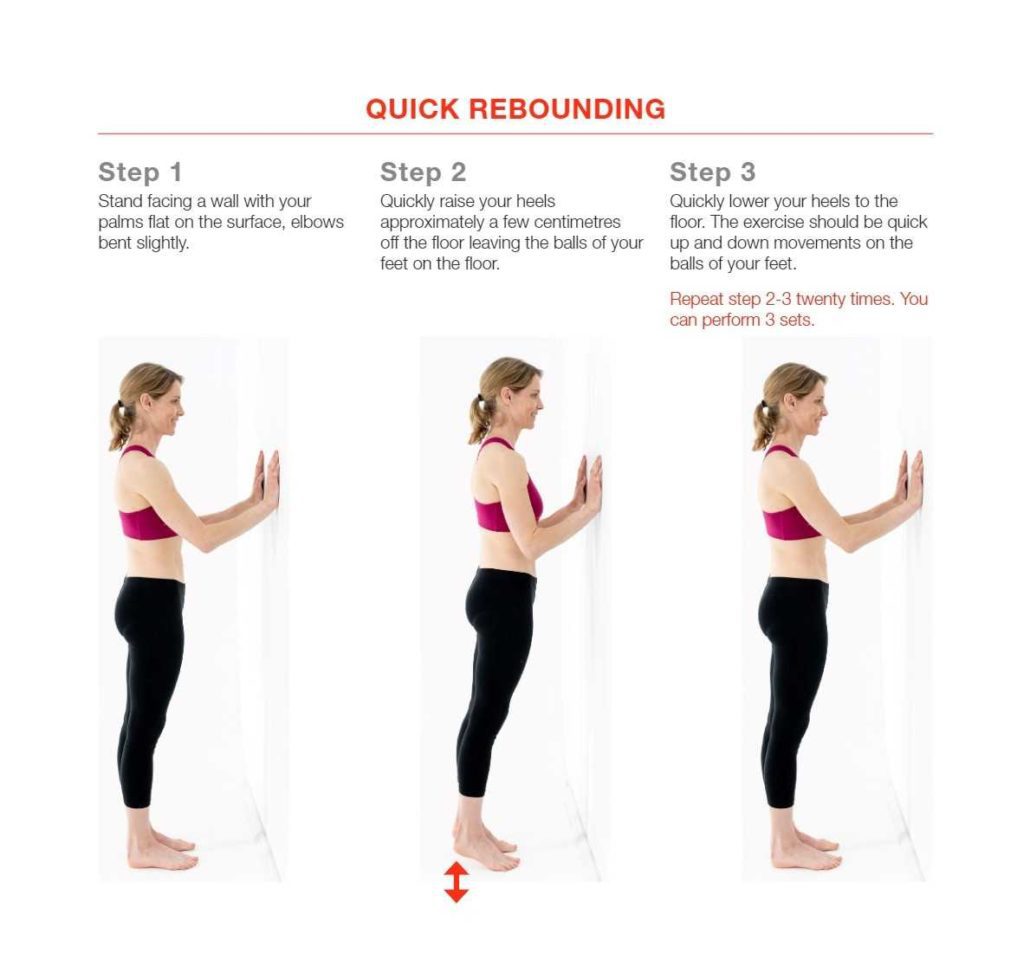 QUICK REBOUNDING

Step 1
Stand facing a wall with your palms flat on the surface, elbows bent slightly.

Step 2
Quickly raise your heels approximately a few centimetres off the floor leaving the balls of your feet on the floor.

Step 3
Quickly lower your heels to the floor. The exercise should be quick up and down movements on the balls of your feet.

Repeat step 2-3 twenty times. You can perform 3 sets.